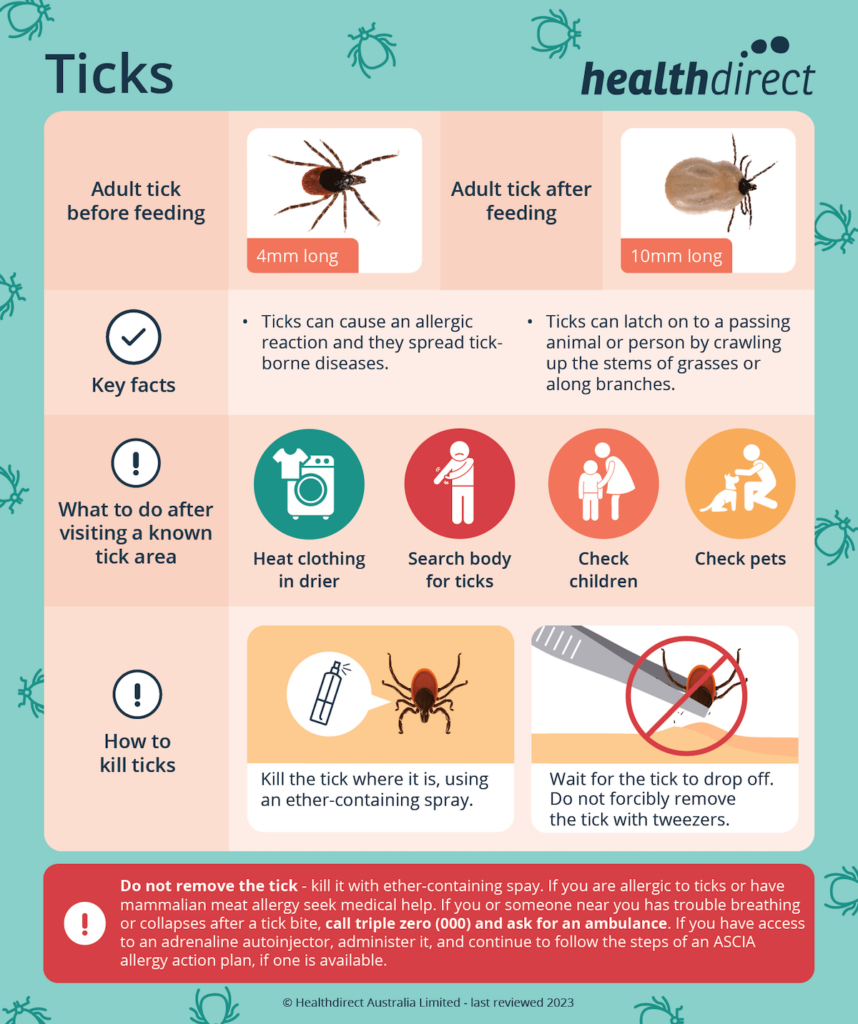 Ticks

healthdirect

Adult tick before feeding

4mm long

Adult tick after feeding

10mm long

Key facts

• Ticks can cause an allergic reaction and they spread tick-borne diseases.

• Ticks can latch on to a passing animal or person by crawling up the stems of grasses or along branches.

What to do after visiting a known tick area

Heat clothing in drier

Search body for ticks

Check children

Check pets

How to kill ticks

Kill the tick where it is, using an ether-containing spray.

Wait for the tick to drop off. Do not forcibly remove the tick with tweezers.

Do not remove the tick - kill it with ether-containing spay. If you are allergic to ticks or have mammalian meat allergy seek medical help. If you or someone near you has trouble breathing or collapses after a tick bite, call triple zero (000) and ask for an ambulance. If you have access to an adrenaline autoinjector, administer it, and continue to follow the steps of an ASCIA allergy action plan, if one is available.

© Healthdirect Australia Limited - last reviewed 2023