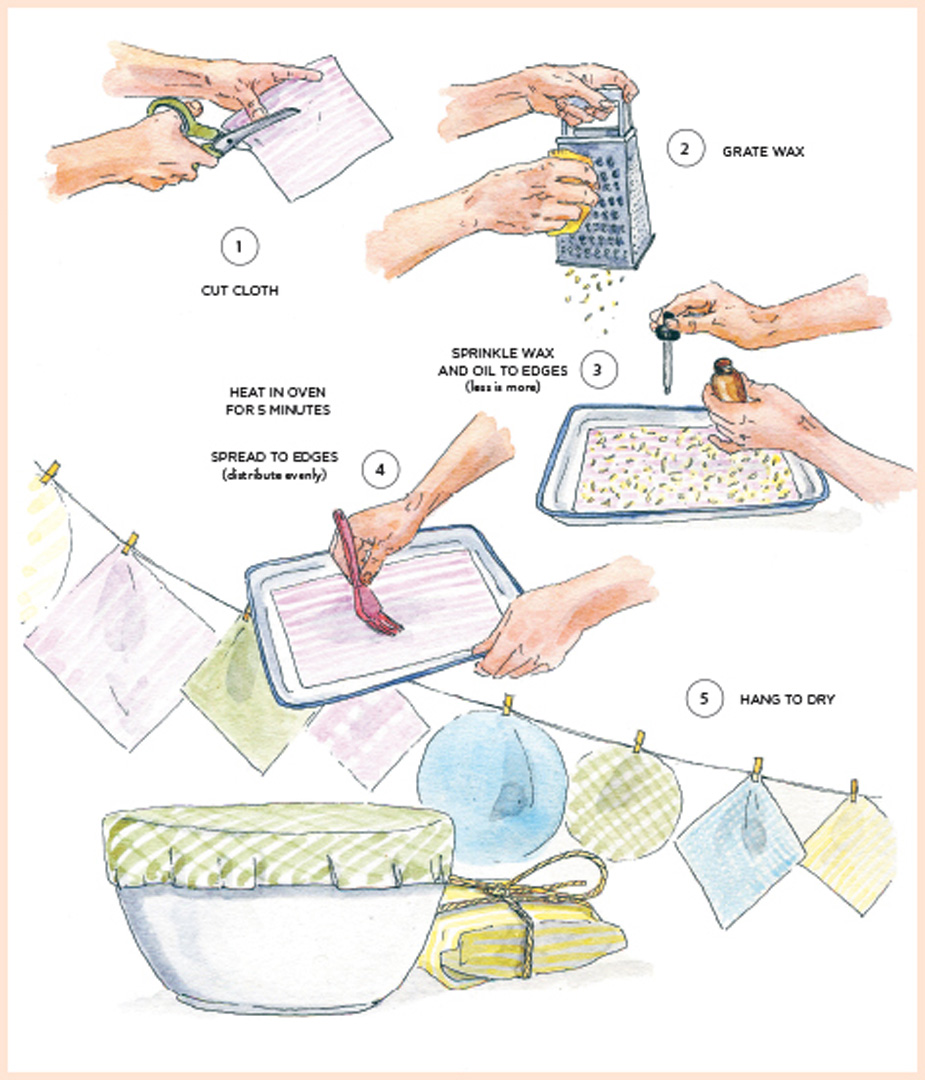 1

CUT CLOTH

2 GRATE WAX

SPRINKLE WAX AND OIL TO EDGES (less is more) 3

HEAT IN OVEN FOR 5 MINUTES

SPREAD TO EDGES (distribute evenly) 4

5 HANG TO DRY